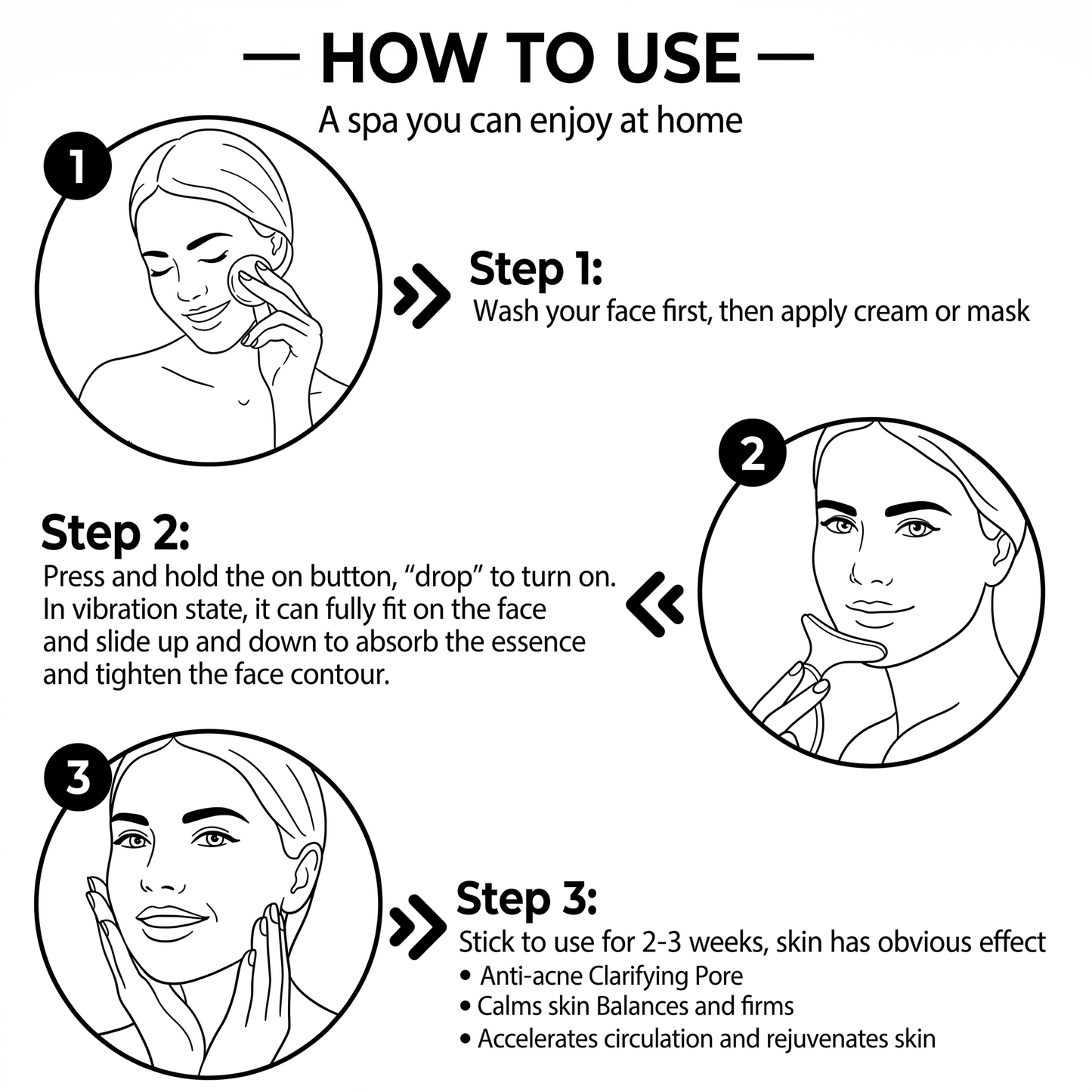 — HOW TO USE —

A spa you can enjoy at home

1

Step 1:
Wash your face first, then apply cream or mask

2

Step 2:
Press and hold the on button, “drop” to turn on. In vibration state, it can fully fit on the face and slide up and down to absorb the essence and tighten the face contour.

3

Step 3:
Stick to use for 2-3 weeks, skin has obvious effect
• Anti-acne Clarifying Pore
• Calms skin Balances and firms
• Accelerates circulation and rejuvenates skin